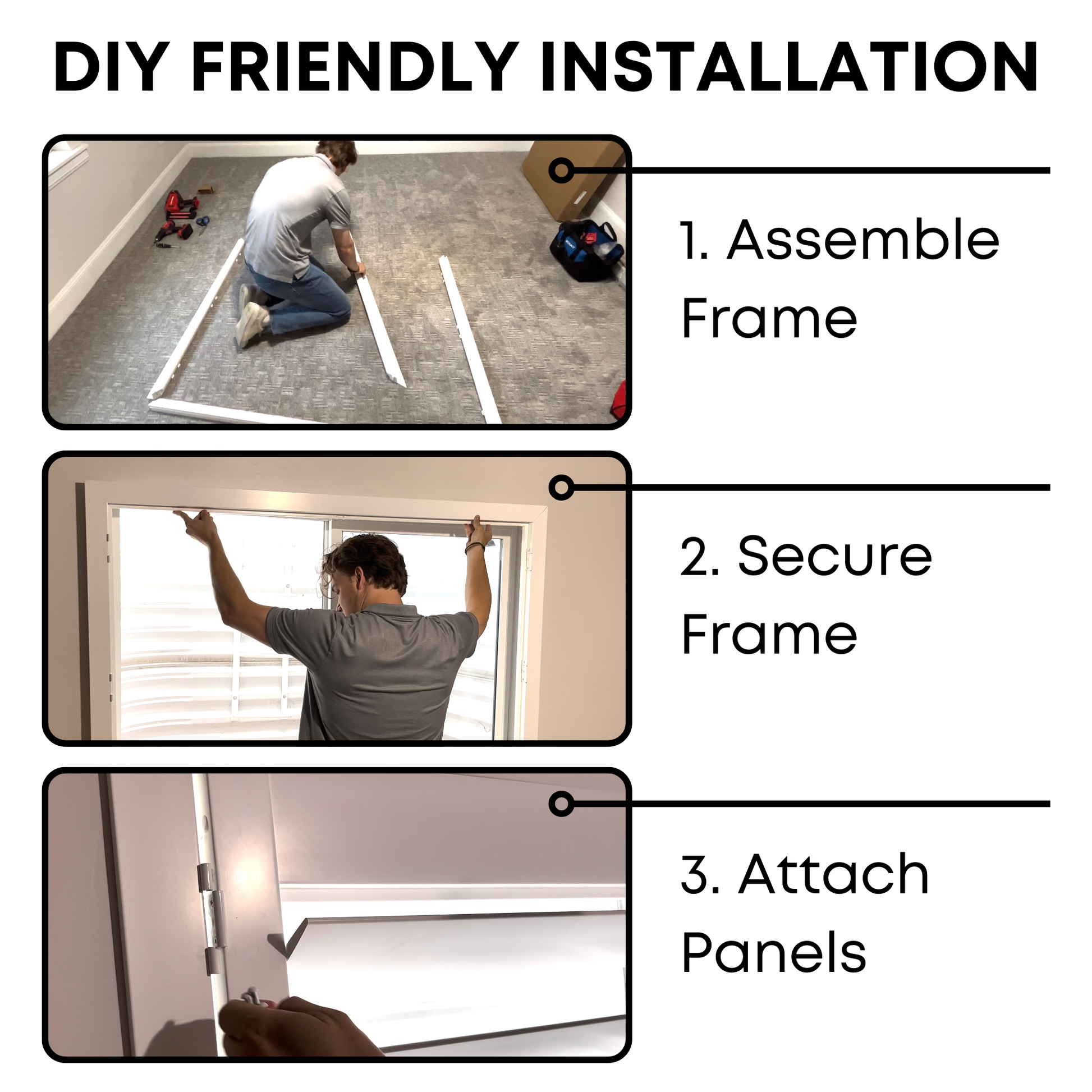 DIY FRIENDLY INSTALLATION

1. Assemble Frame

2. Secure Frame

3. Attach Panels