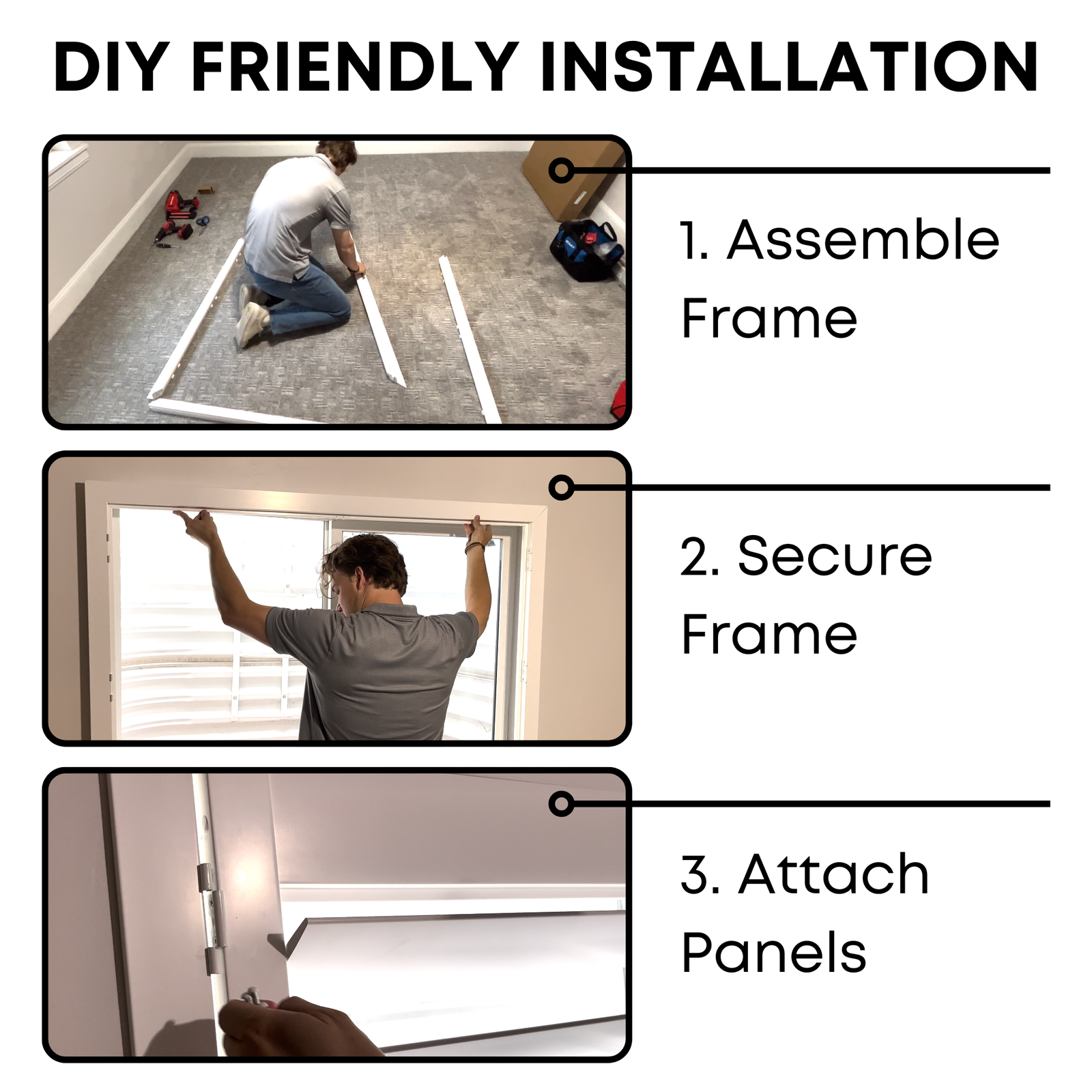 DIY FRIENDLY INSTALLATION

1. Assemble Frame

2. Secure Frame

3. Attach Panels