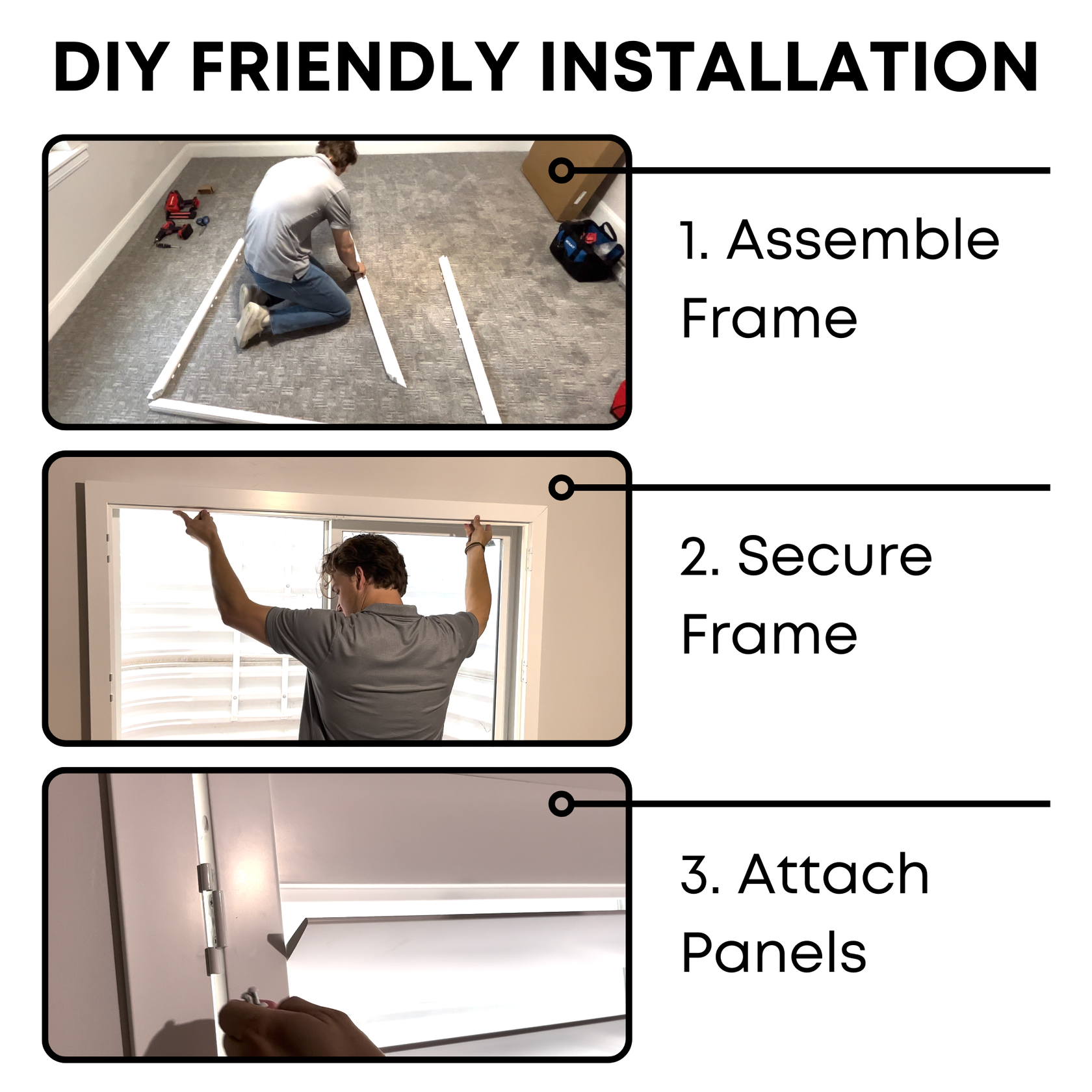 DIY FRIENDLY INSTALLATION

1. Assemble Frame

2. Secure Frame

3. Attach Panels